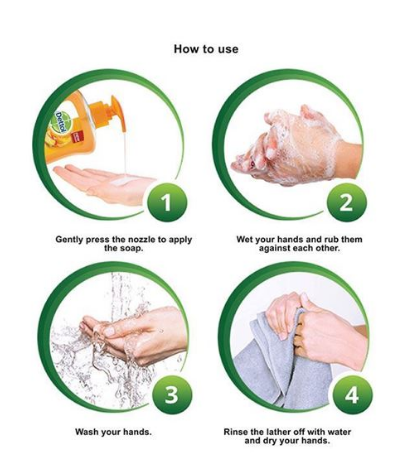 How to use

Dettol

1

Gently press the nozzle to apply the soap.

2

Wet your hands and rub them against each other.

3

Wash your hands.

4

Rinse the lather off with water and dry your hands.